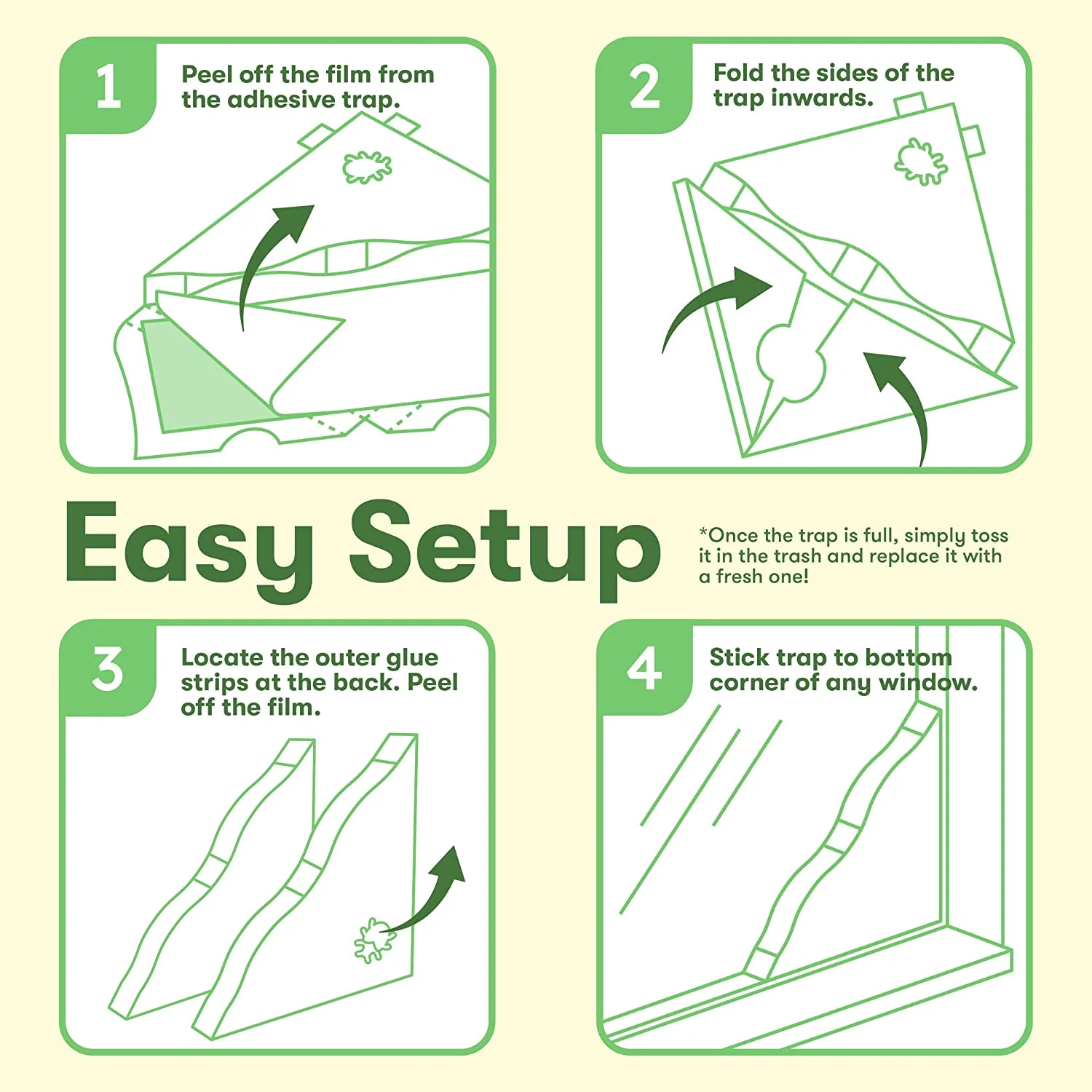 1

Peel off the film from the adhesive trap.

2

Fold the sides of the trap inwards.

Easy Setup

*Once the trap is full, simply toss it in the trash and replace it with a fresh one!

3

Locate the outer glue strips at the back. Peel off the film.

4

Stick trap to bottom corner of any window.